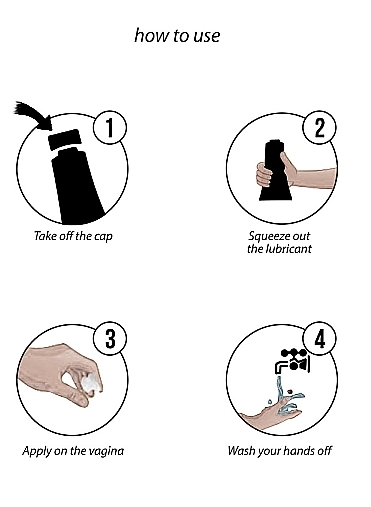 how to use

1
Take off the cap

2
Squeeze out the lubricant

3
Apply on the vagina

4
Wash your hands off