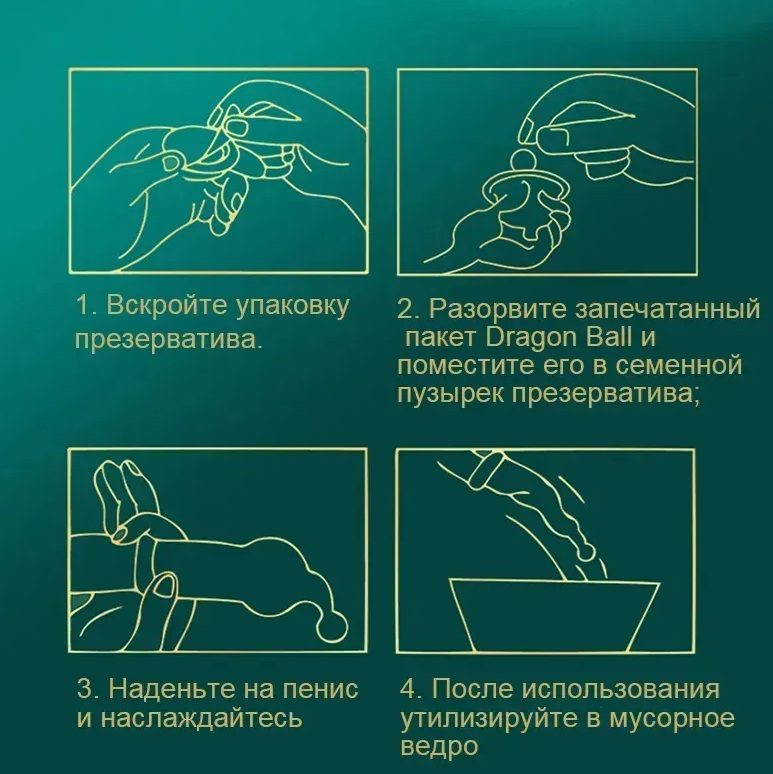 1. Вскройте упаковку презерватива.

2. Разорвите запечатанный пакет Dragon Ball и поместите его в семенной пузырек презерватива;

3. Наденьте на пенис и наслаждайтесь

4. После использования утилизируйте в мусорное ведро