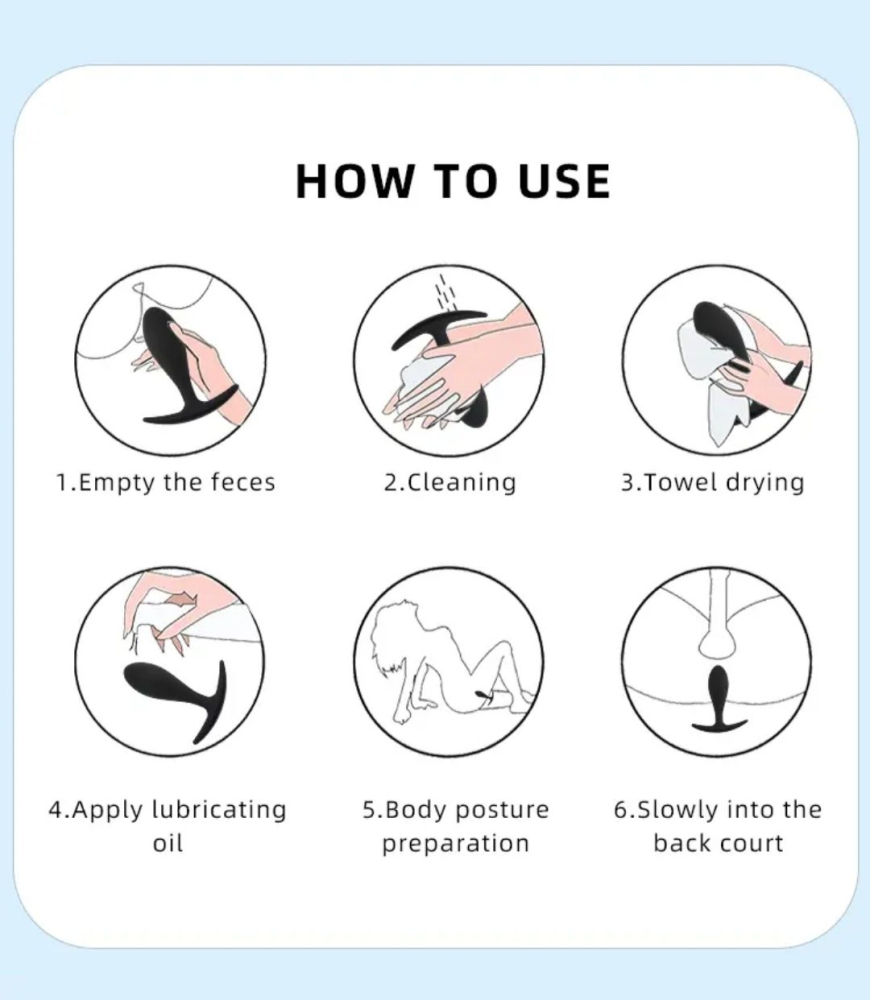 HOW TO USE

1.Empty the feces

2.Cleaning

3.Towel drying

4.Apply lubricating oil

5.Body posture preparation

6.Slowly into the back court