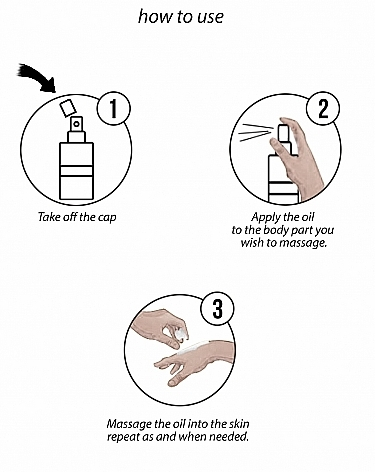 how to use

1

Take off the cap

2

Apply the oil to the body part you wish to massage.

3

Massage the oil into the skin repeat as and when needed.