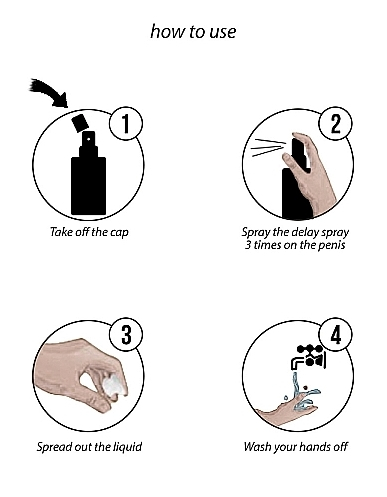 how to use

1

Take off the cap

2

Spray the delay spray 3 times on the penis

3

Spread out the liquid

4

Wash your hands off