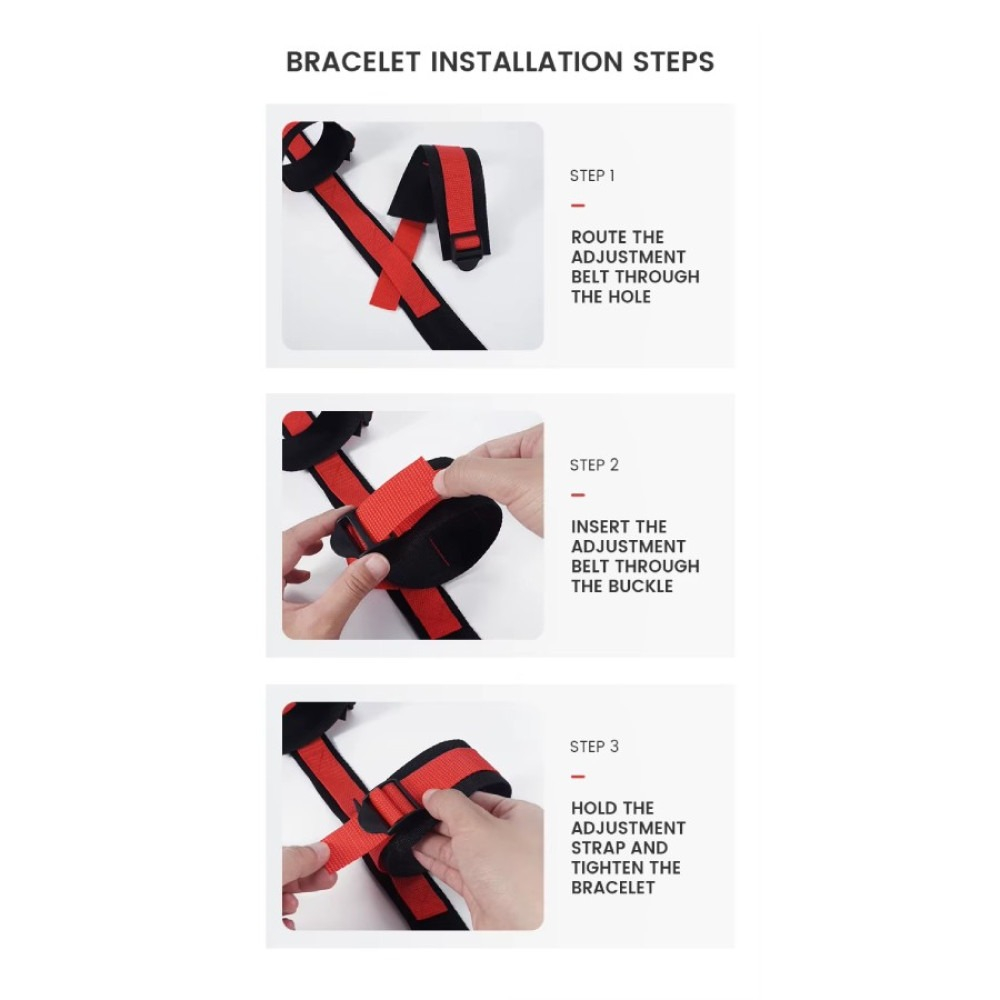 BRACELET INSTALLATION STEPS

STEP 1

ROUTE THE ADJUSTMENT BELT THROUGH THE HOLE

STEP 2

INSERT THE ADJUSTMENT BELT THROUGH THE BUCKLE

STEP 3

HOLD THE ADJUSTMENT STRAP AND TIGHTEN THE BRACELET