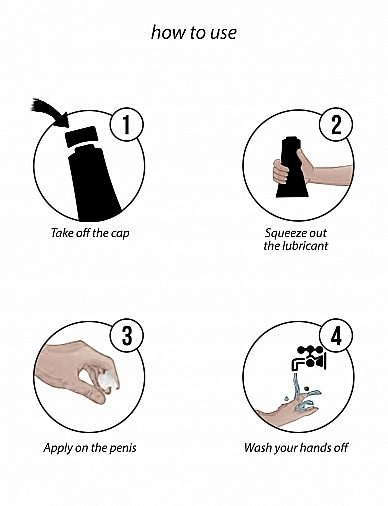 how to use

1

Take off the cap

2

Squeeze out the lubricant

3

Apply on the penis

4

Wash your hands off