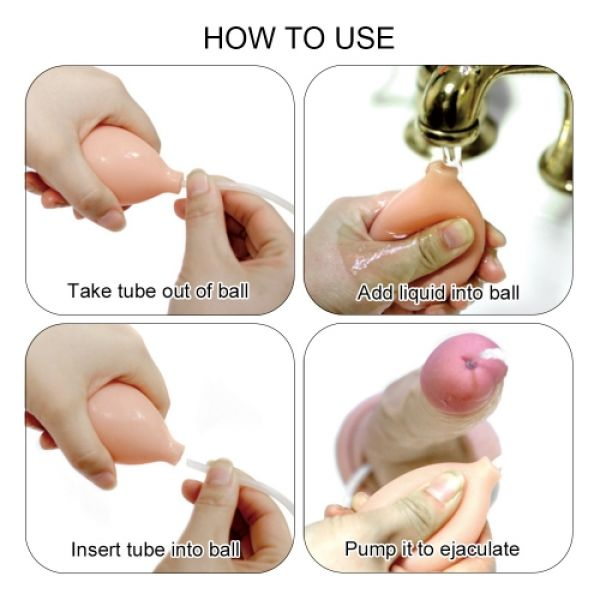 HOW TO USE

Take tube out of ball

Add liquid into ball

Insert tube into ball

Pump it to ejaculate