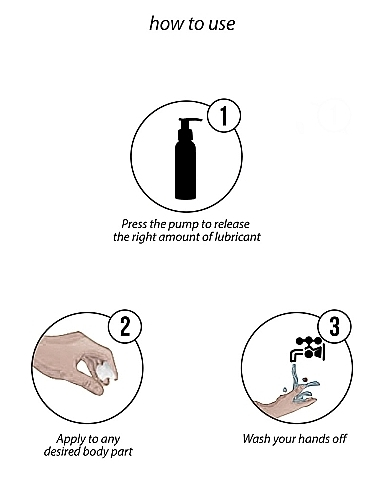 how to use

1

Press the pump to release the right amount of lubricant

2

Apply to any desired body part

3

Wash your hands off