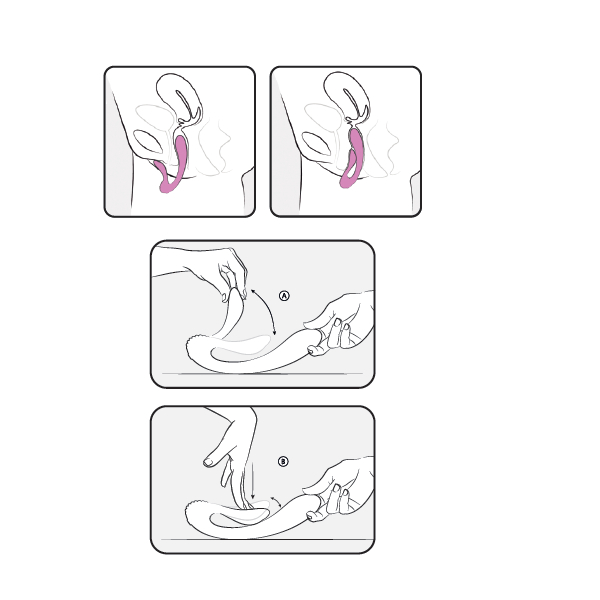 A

B