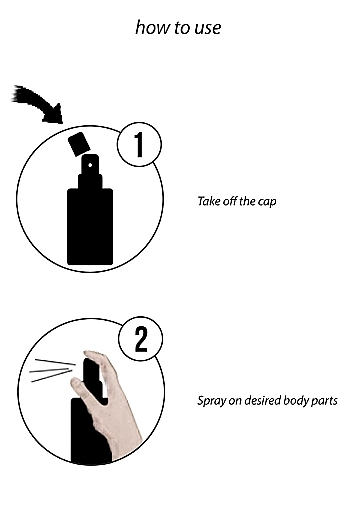 how to use

1

Take off the cap

2

Spray on desired body parts