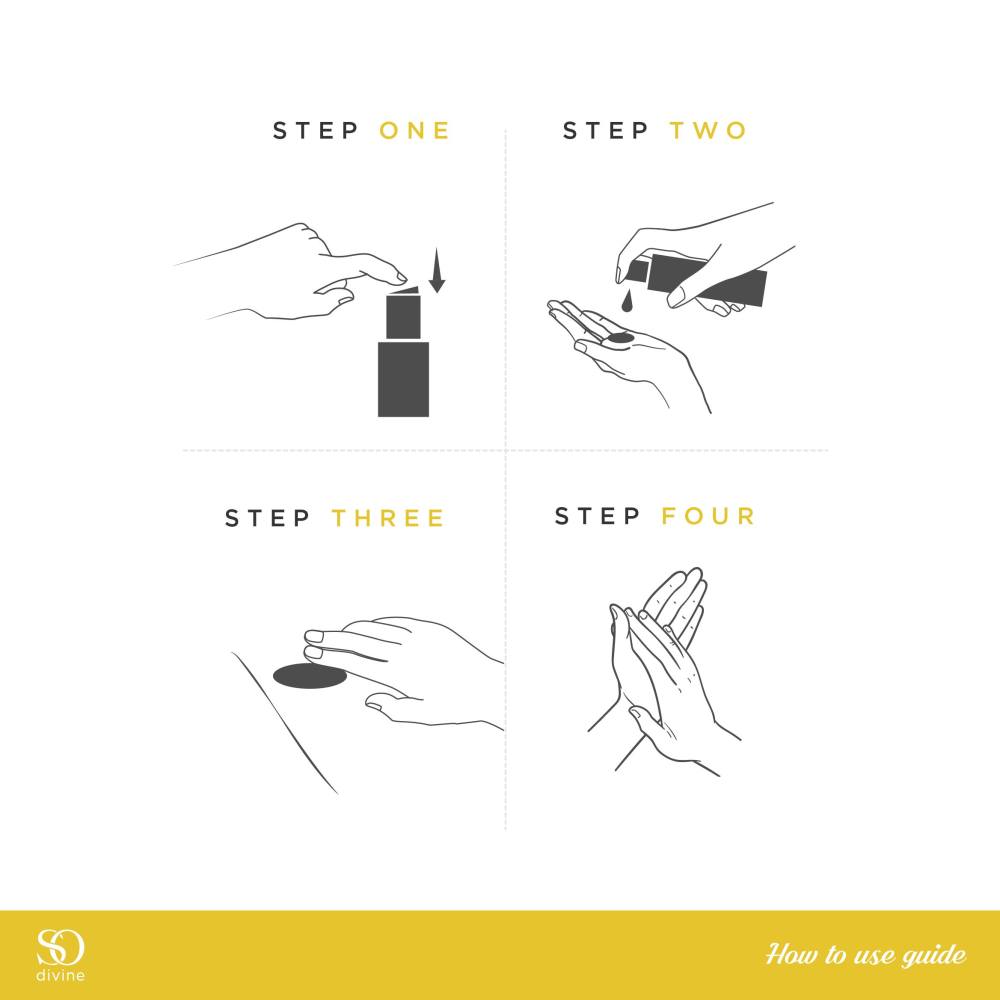 STEP ONE

STEP TWO

STEP THREE

STEP FOUR

SO divine

How to use guide