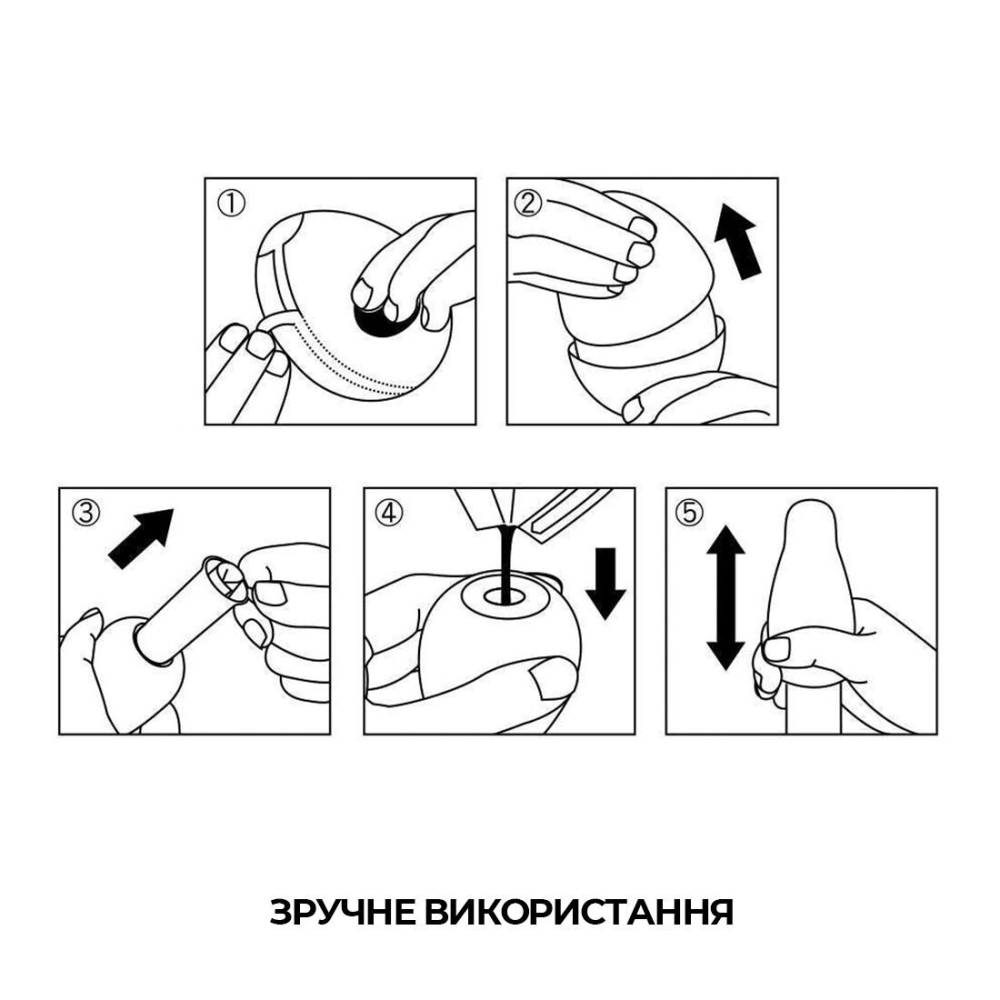 ①

②

③

④

⑤

ЗРУЧНЕ ВИКОРИСТАННЯ