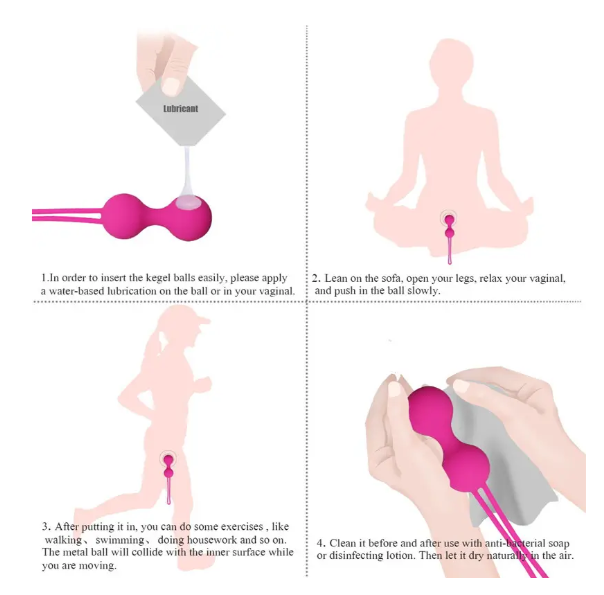 Lubricant

1.In order to insert the kegel balls easily, please apply a water-based lubrication on the ball or in your vaginal.

2. Lean on the sofa, open your legs, relax your vaginal, and push in the ball slowly.

3. After putting it in, you can do some exercises , like walking、 swimming、 doing housework and so on. The metal ball will collide with the inner surface while you are moving.

4. Clean it before and after use with anti-bacterial soap or disinfecting lotion. Then let it dry naturally in the air.