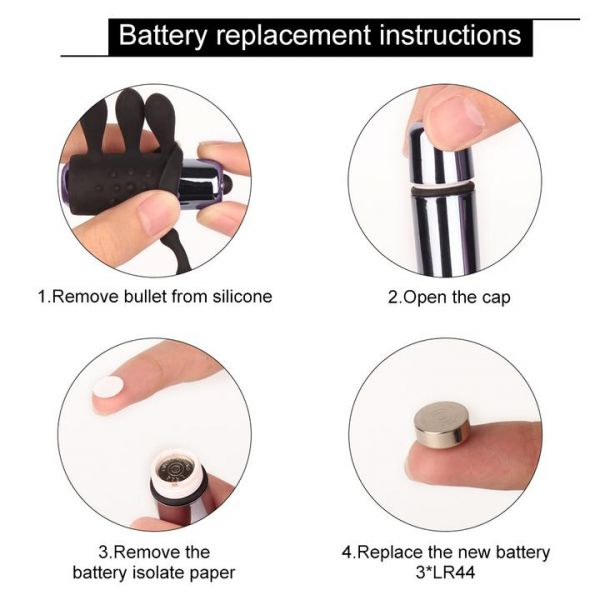 Battery replacement instructions

1.Remove bullet from silicone

2.Open the cap

3.Remove the battery isolate paper

4.Replace the new battery 3*LR44