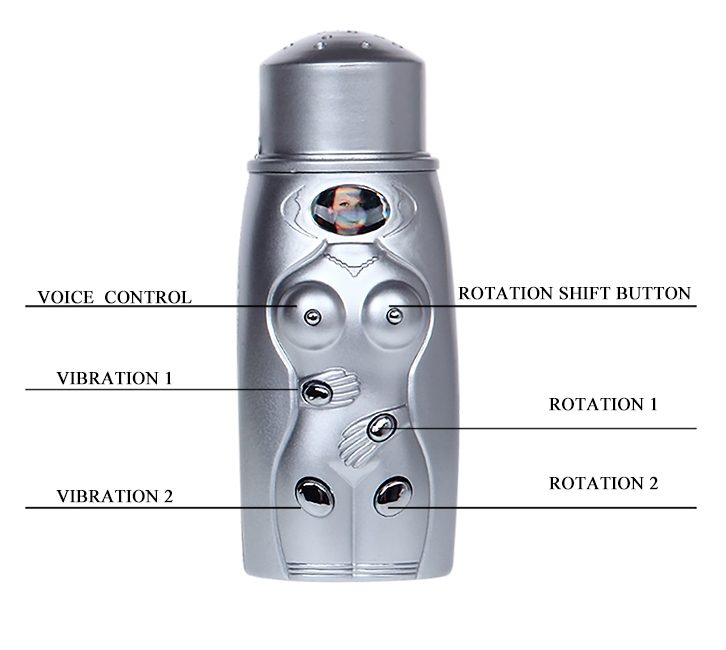 VOICE CONTROL
ROTATION SHIFT BUTTON
VIBRATION 1
ROTATION 1
VIBRATION 2
ROTATION 2